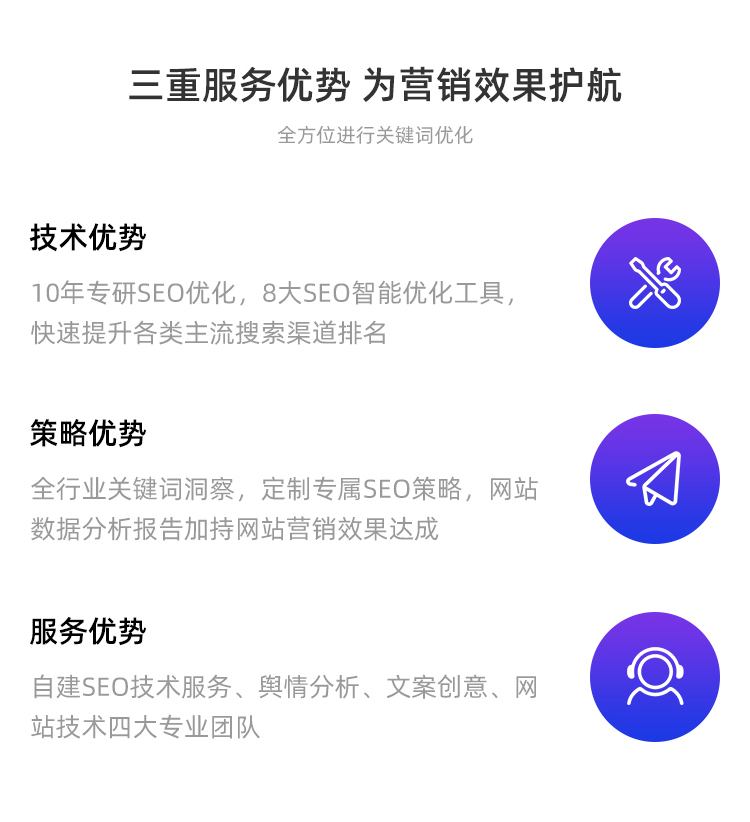 三重服务优势 为营销效果护航

全方位进行关键词优化

技术优势

10年专研SEO优化，8大SEO智能优化工具，快速提升各类主流搜索渠道排名

策略优势

全行业关键词洞察，定制专属SEO策略，网站数据分析报告加持网站营销效果达成

服务优势

自建SEO技术服务、舆情分析、文案创意、网站技术四大专业团队